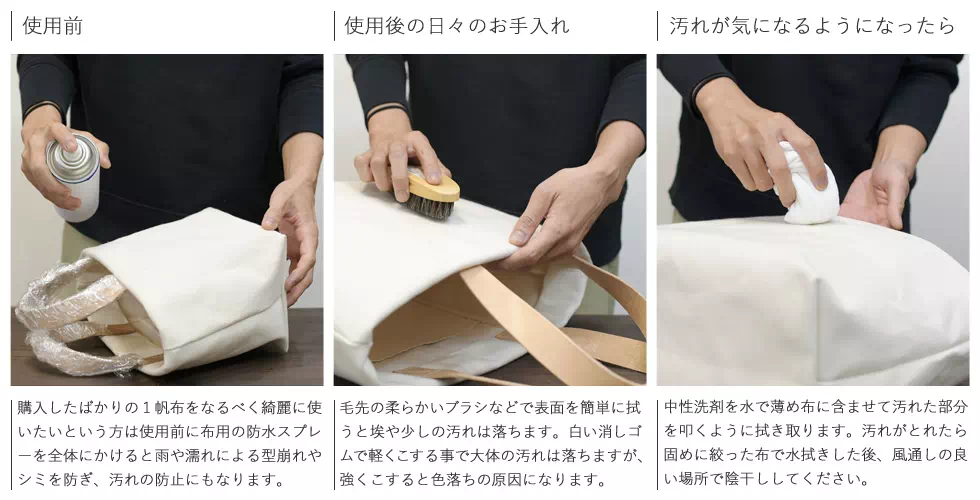 使用前

購入したばかりの１帆布をなるべく綺麗に使いたいという方は使用前に布用の防水スプレーを全体にかけると雨や濡れによる型崩れやシミを防ぎ、汚れの防止にもなります。

使用後の日々のお手入れ

毛先の柔らかいブラシなどで表面を簡単に拭うと埃や少しの汚れは落ちます。白い消しゴムで軽くこする事で大体の汚れは落ちますが、強くこすると色落ちの原因になります。

汚れが気になるようになったら

中性洗剤を水で薄め布に含ませて汚れた部分を叩くように拭き取ります。汚れがとれたら固めに絞った布で水拭きした後、風通しの良い場所で陰干ししてください。