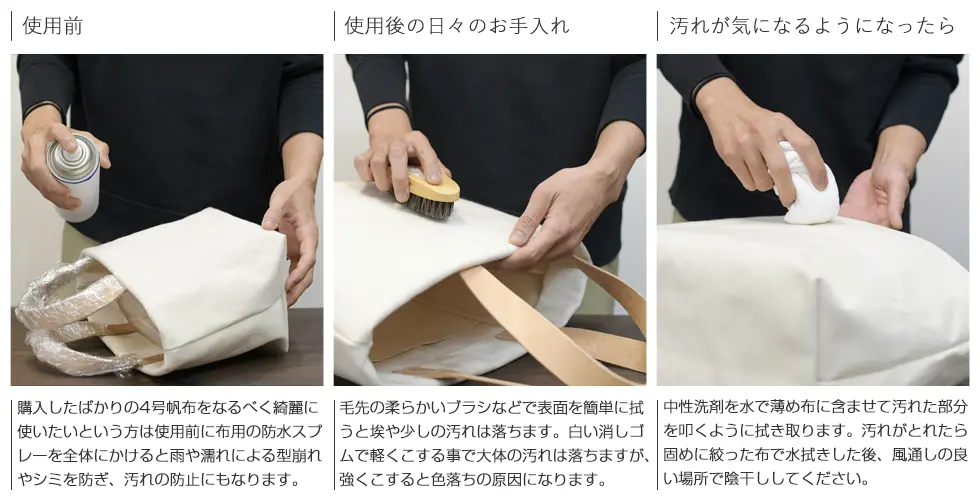 使用前

購入したばかりの4号帆布をなるべく綺麗に使いたいという方は使用前に布用の防水スプレーを全体にかけると雨や濡れによる型崩れやシミを防ぎ、汚れの防止にもなります。

使用後の日々のお手入れ

毛先の柔らかいブラシなどで表面を簡単に拭うと埃や少しの汚れは落ちます。白い消しゴムで軽くこする事で大体の汚れは落ちますが、強くこすると色落ちの原因になります。

汚れが気になるようになったら

中性洗剤を水で薄め布に含ませて汚れた部分を叩くように拭き取ります。汚れがとれたら固めに絞った布で水拭きした後、風通しの良い場所で陰干ししてください。